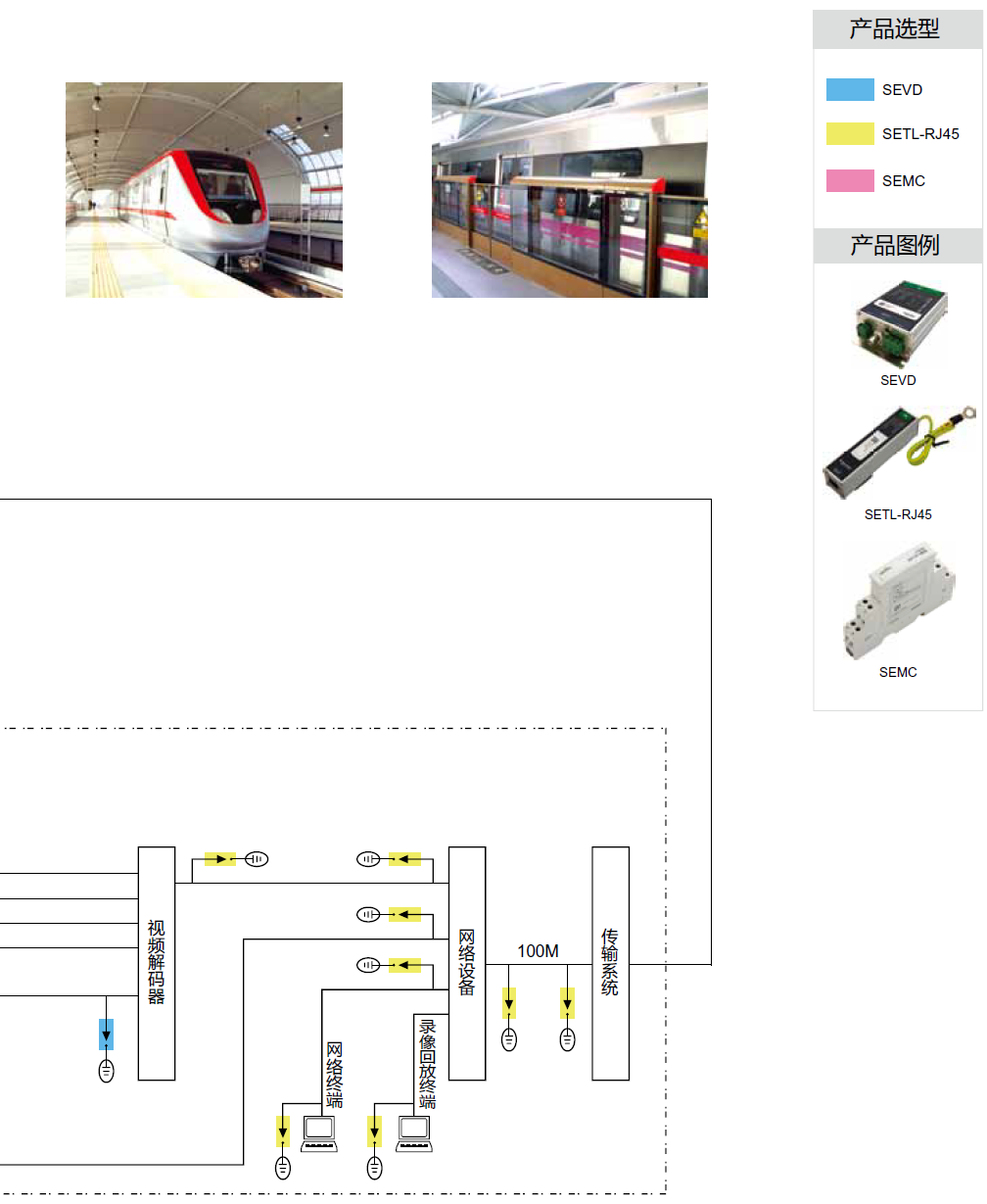 产品选型

SEVD

SETL-RJ45

SEMC

产品图例

SEVD

SETL-RJ45

SEMC

视频解码器

网络设备

100M

传输系统

网络终端

录像回放终端