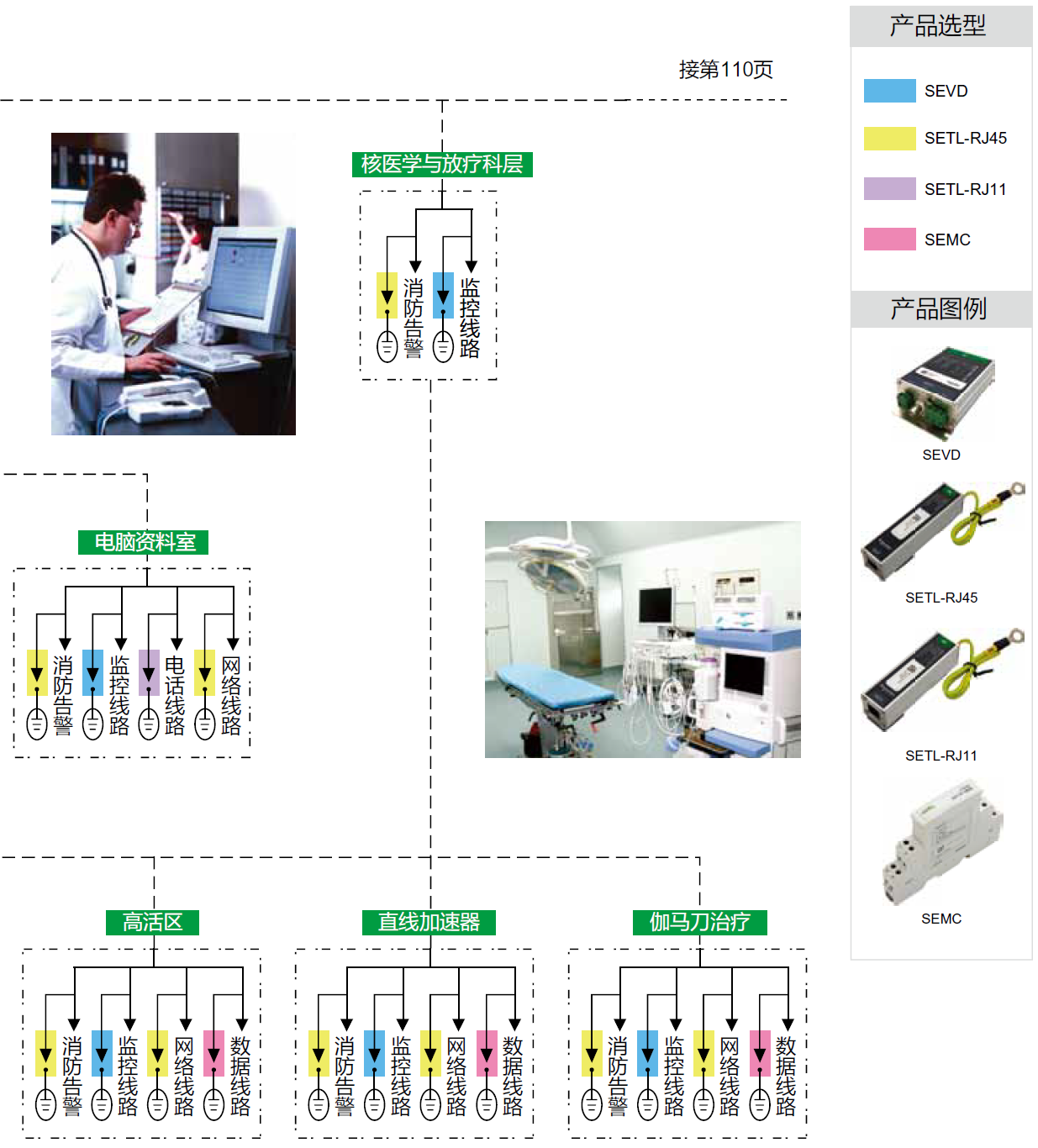 接第110页

核医学与放疗科层

消防告警 监控线路

电脑资料室

消防告警 监控线路 电话线路 网络线路

高活区

消防告警 监控线路 网络线路 数据线路

直线加速器

消防告警 监控线路 网络线路 数据线路

伽马刀治疗

消防告警 监控线路 网络线路 数据线路

产品选型

SEVD

SETL-RJ45

SETL-RJ11

SEMC

产品图例

SEVD

SETL-RJ45

SETL-RJ11

SEMC