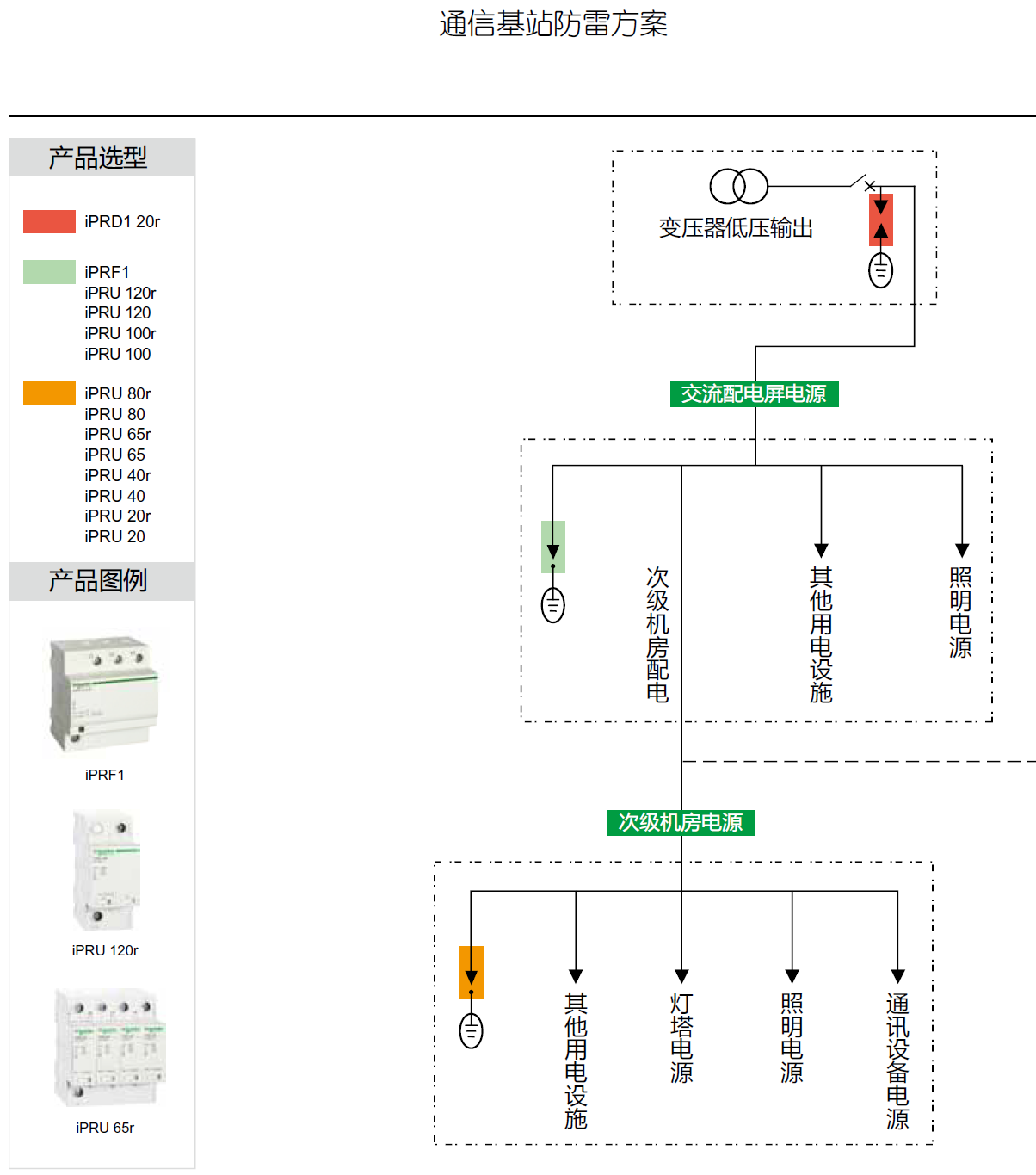 通信基站防雷方案

产品选型

iPRD1 20r

iPRF1
iPRU 120r
iPRU 120
iPRU 100r
iPRU 100

iPRU 80r
iPRU 80
iPRU 65r
iPRU 65
iPRU 40r
iPRU 40
iPRU 20r
iPRU 20

产品图例

iPRF1

iPRU 120r

iPRU 65r

变压器低压输出

交流配电屏电源

次级机房配电

其他用电设施

照明电源

次级机房电源

其他用电设施

灯塔电源

照明电源

通讯设备电源